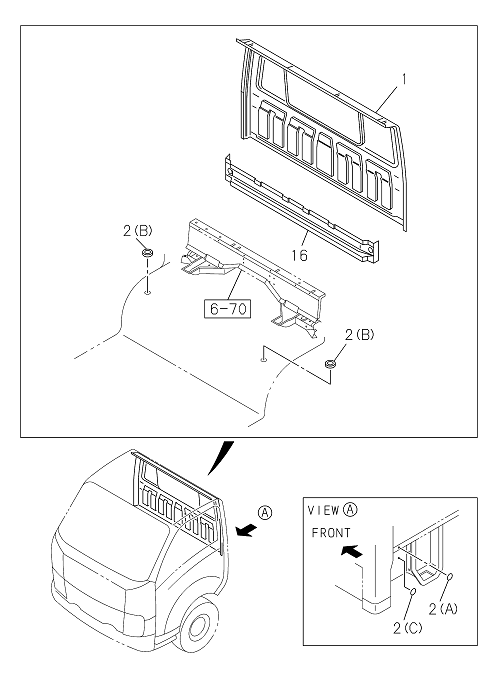 1

16

2(B)

6-70

2(B)

Ⓐ

VIEW Ⓐ

FRONT

2(A)

2(C)